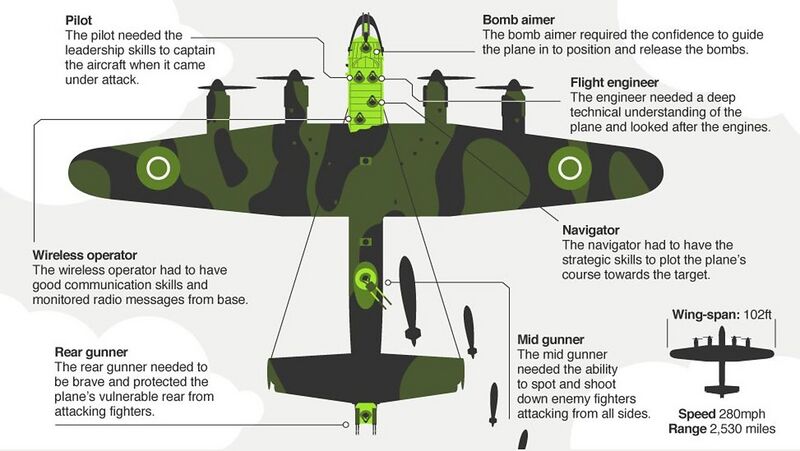 Pilot
The pilot needed the leadership skills to captain the aircraft when it came under attack.

Bomb aimer
The bomb aimer required the confidence to guide the plane in to position and release the bombs.

Flight engineer
The engineer needed a deep technical understanding of the plane and looked after the engines.

Navigator
The navigator had to have the strategic skills to plot the plane's course towards the target.

Wireless operator
The wireless operator had to have good communication skills and monitored radio messages from base.

Rear gunner
The rear gunner needed to be brave and protected the plane's vulnerable rear from attacking fighters.

Mid gunner
The mid gunner needed the ability to spot and shoot down enemy fighters attacking from all sides.

Wing-span: 102ft

Speed 280mph
Range 2,530 miles